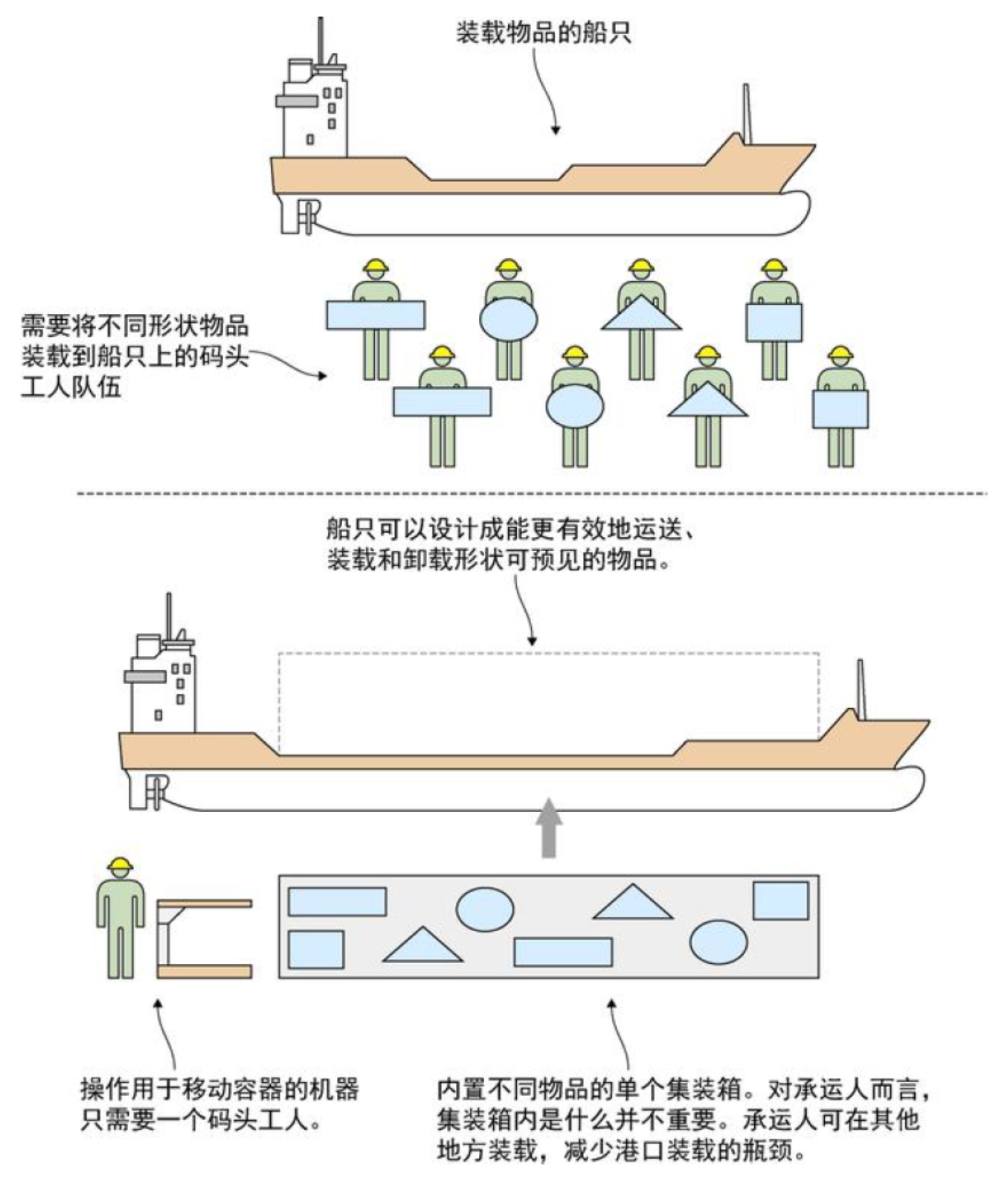 装载物品的船只

需要将不同形状物品装载到船只上的码头工人队伍

船只可以设计成能更有效地运送、装载和卸载形状可预见的物品。

操作用于移动容器的机器只需要一个码头工人。

内置不同物品的单个集装箱。对承运人而言，集装箱内是什么并不重要。承运人可在其他地方装载，减少港口装载的瓶颈。